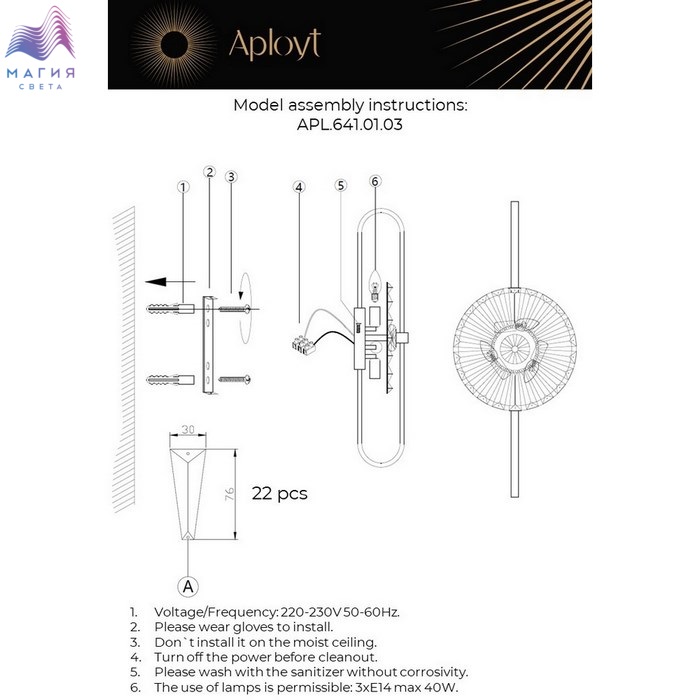 МАГИЯ
СВЕТА

Aployt

Model assembly instructions:
APL.641.01.03

1
2
3
4
5
6

30
76
22 pcs

A

1. Voltage/Frequency: 220-230V 50-60Hz.
2. Please wear gloves to install.
3. Don`t install it on the moist ceiling.
4. Turn off the power before cleanout.
5. Please wash with the sanitizer without corrosivity.
6. The use of lamps is permissible: 3xE14 max 40W.