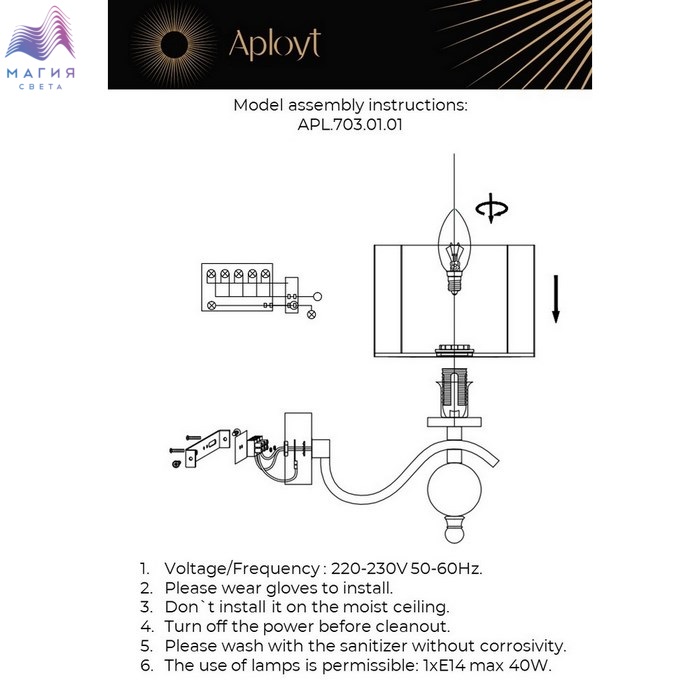 МАГИЯ
СВЕТА

Aployt

Model assembly instructions:
APL.703.01.01

1. Voltage/Frequency : 220-230V 50-60Hz.
2. Please wear gloves to install.
3. Don`t install it on the moist ceiling.
4. Turn off the power before cleanout.
5. Please wash with the sanitizer without corrosivity.
6. The use of lamps is permissible: 1xE14 max 40W.