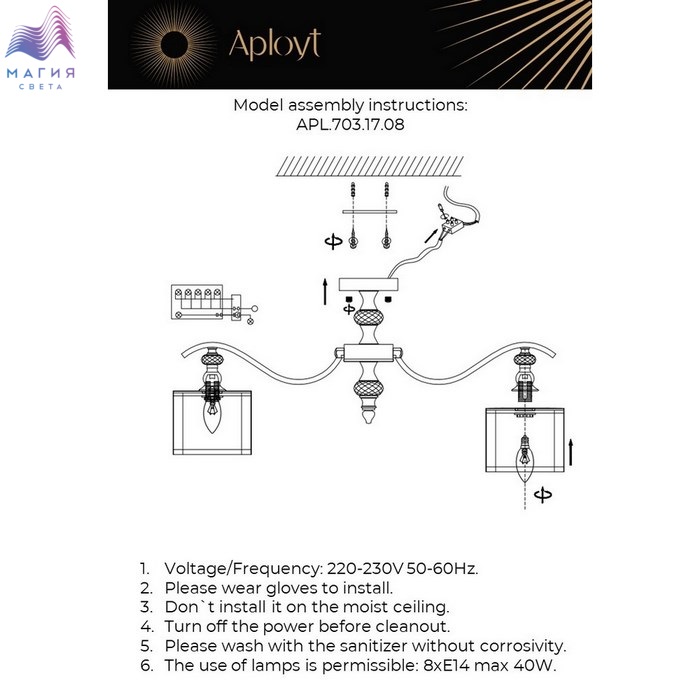 МАГИЯ
СВЕТА

Aployt

Model assembly instructions:
APL.703.17.08

1. Voltage/Frequency: 220-230V 50-60Hz.
2. Please wear gloves to install.
3. Don`t install it on the moist ceiling.
4. Turn off the power before cleanout.
5. Please wash with the sanitizer without corrosivity.
6. The use of lamps is permissible: 8xE14 max 40W.