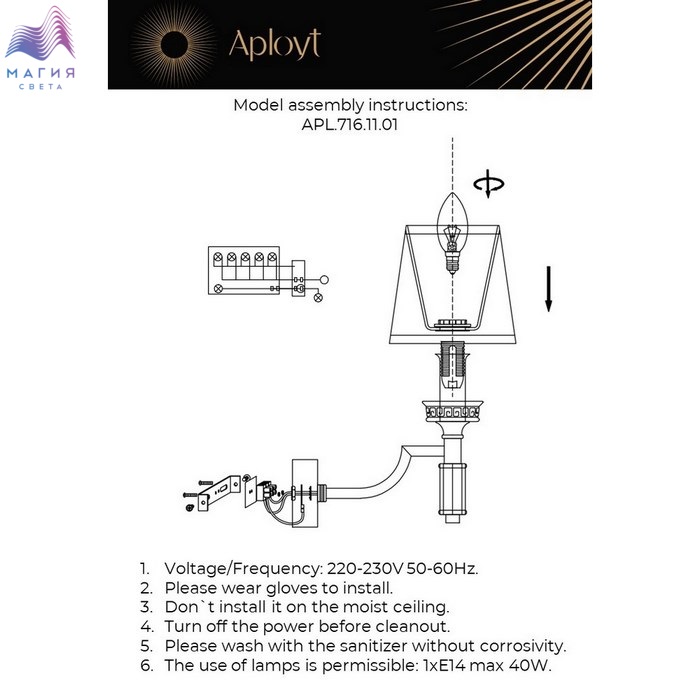 МАГИЯ
СВЕТА

Aployt

Model assembly instructions:
APL.716.11.01

1. Voltage/Frequency: 220-230V 50-60Hz.
2. Please wear gloves to install.
3. Don`t install it on the moist ceiling.
4. Turn off the power before cleanout.
5. Please wash with the sanitizer without corrosivity.
6. The use of lamps is permissible: 1xE14 max 40W.