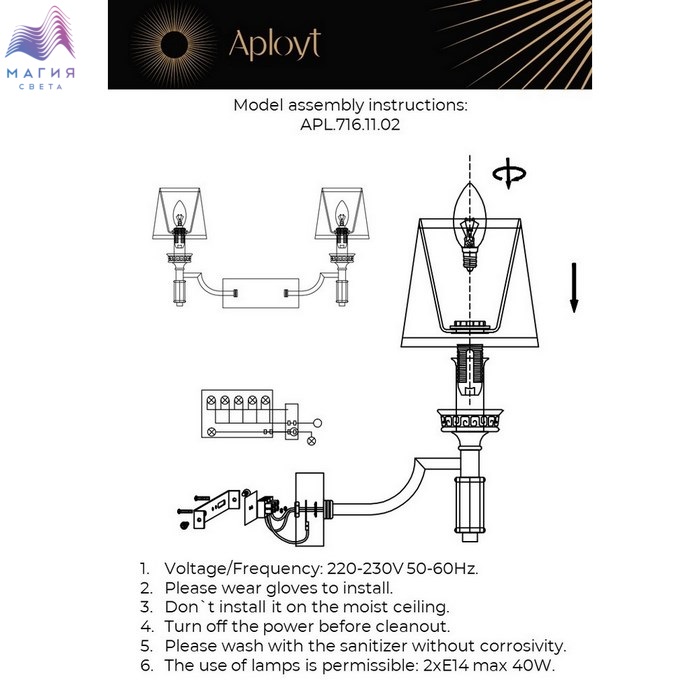 МАГИЯ
СВЕТА

Aployt

Model assembly instructions:
APL.716.11.02

1. Voltage/Frequency: 220-230V 50-60Hz.
2. Please wear gloves to install.
3. Don`t install it on the moist ceiling.
4. Turn off the power before cleanout.
5. Please wash with the sanitizer without corrosivity.
6. The use of lamps is permissible: 2xE14 max 40W.