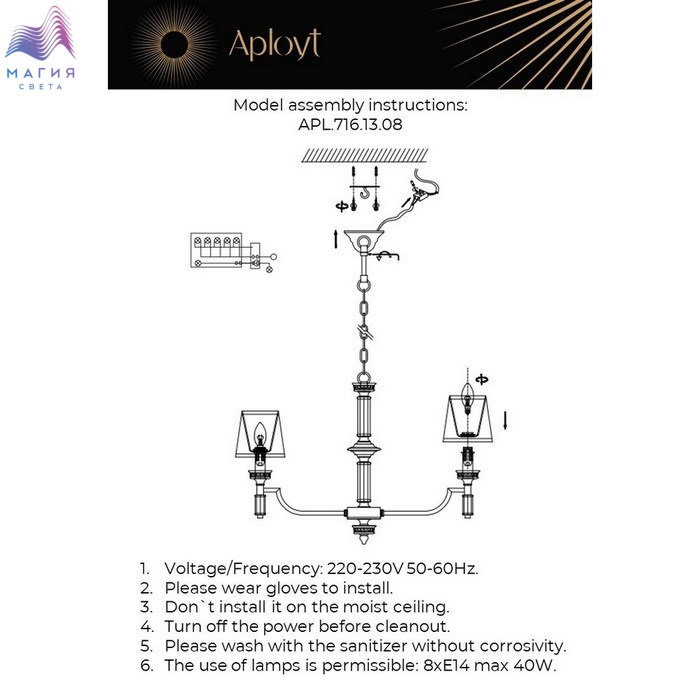 МАГИЯ
СВЕТА

Aployt

Model assembly instructions:
APL.716.13.08

1. Voltage/Frequency: 220-230V 50-60Hz.
2. Please wear gloves to install.
3. Don`t install it on the moist ceiling.
4. Turn off the power before cleanout.
5. Please wash with the sanitizer without corrosivity.
6. The use of lamps is permissible: 8xE14 max 40W.