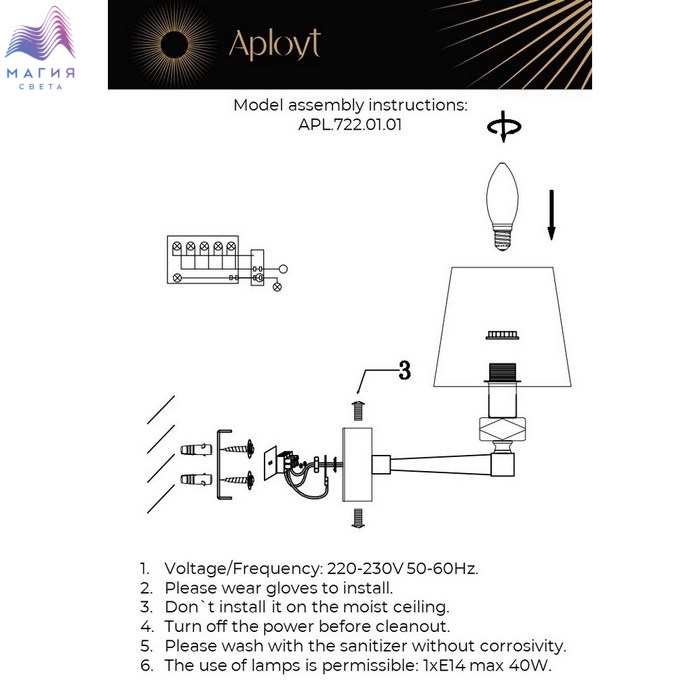 МАГИЯ
СВЕТА

Aployt

Model assembly instructions:
APL.722.01.01

3

1. Voltage/Frequency: 220-230V 50-60Hz.
2. Please wear gloves to install.
3. Don`t install it on the moist ceiling.
4. Turn off the power before cleanout.
5. Please wash with the sanitizer without corrosivity.
6. The use of lamps is permissible: 1xE14 max 40W.