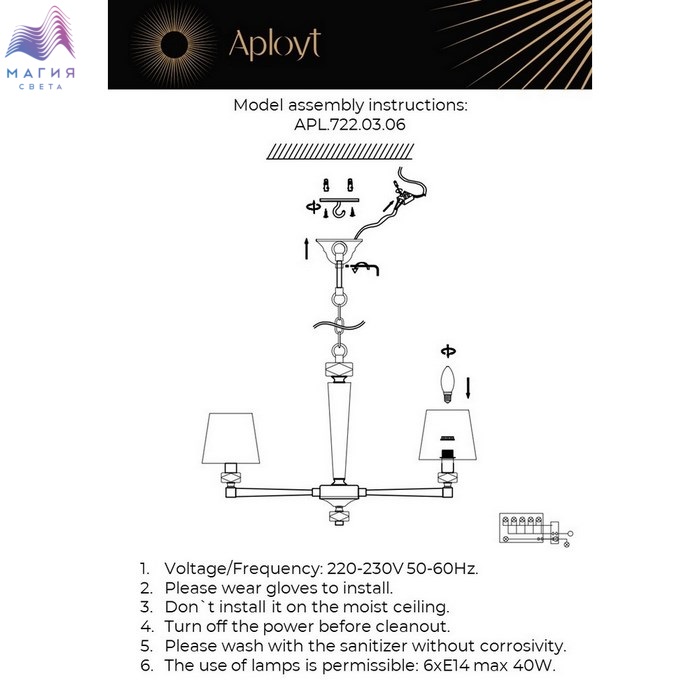 МАГИЯ
СВЕТА

Aployt

Model assembly instructions:
APL.722.03.06

1. Voltage/Frequency: 220-230V 50-60Hz.
2. Please wear gloves to install.
3. Don`t install it on the moist ceiling.
4. Turn off the power before cleanout.
5. Please wash with the sanitizer without corrosivity.
6. The use of lamps is permissible: 6xE14 max 40W.