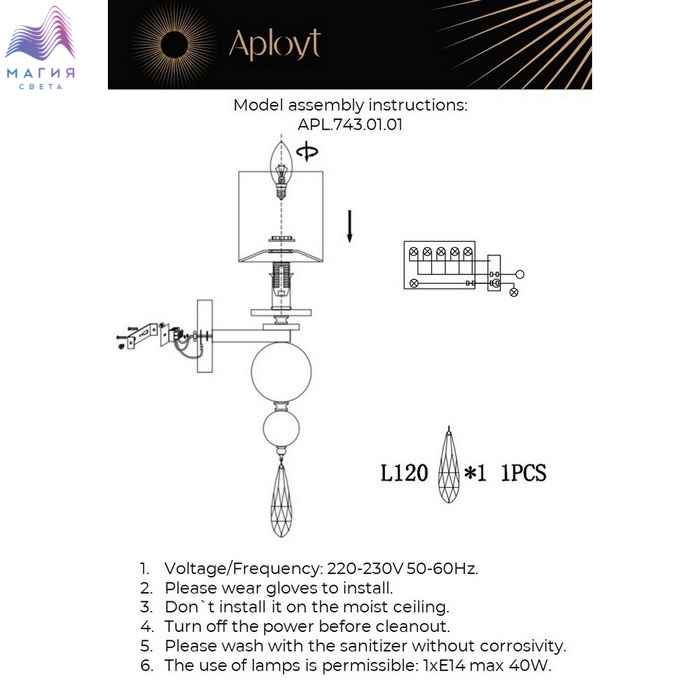 МАГИЯ
СВЕТА

Aployt

Model assembly instructions:
APL.743.01.01

L120 *1 1PCS

1. Voltage/Frequency: 220-230V 50-60Hz.
2. Please wear gloves to install.
3. Don`t install it on the moist ceiling.
4. Turn off the power before cleanout.
5. Please wash with the sanitizer without corrosivity.
6. The use of lamps is permissible: 1xE14 max 40W.