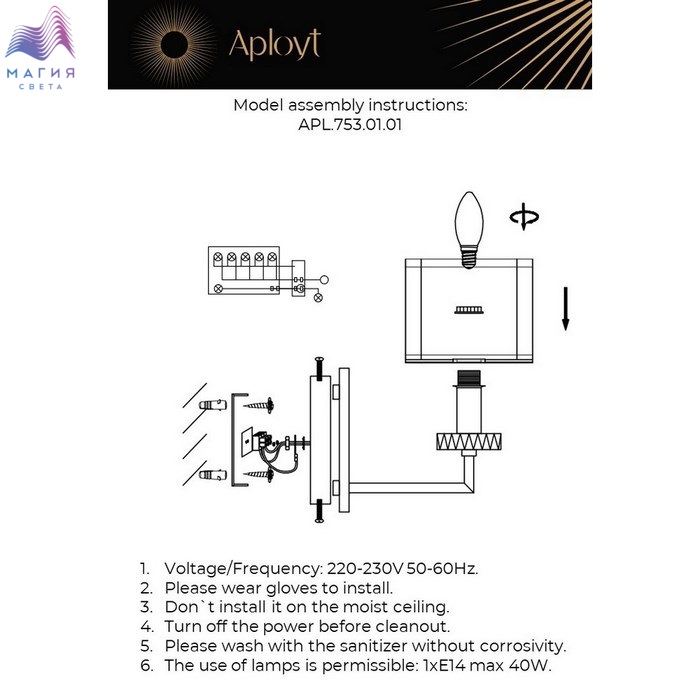 МАГИЯ
СВЕТА

Aployt

Model assembly instructions:
APL.753.01.01

1. Voltage/Frequency: 220-230V 50-60Hz.
2. Please wear gloves to install.
3. Don`t install it on the moist ceiling.
4. Turn off the power before cleanout.
5. Please wash with the sanitizer without corrosivity.
6. The use of lamps is permissible: 1xE14 max 40W.