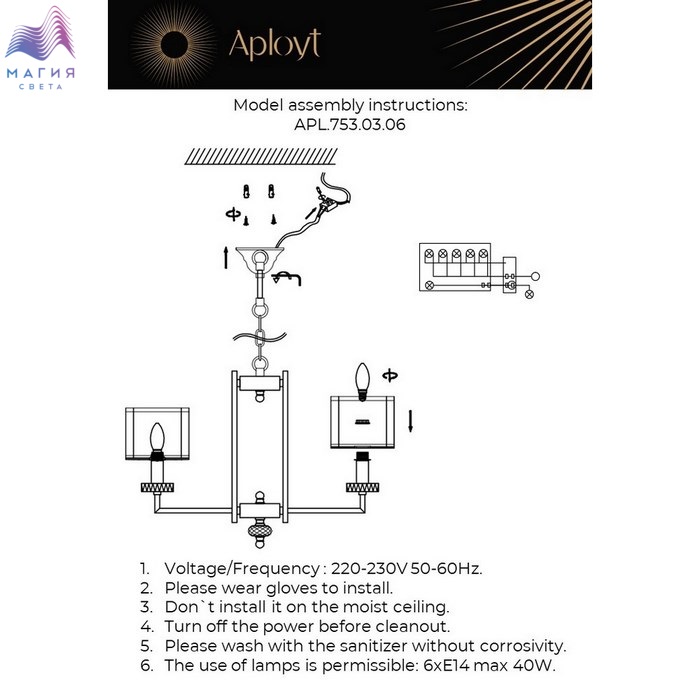 МАГИЯ
СВЕТА

Aployt

Model assembly instructions:
APL.753.03.06

1. Voltage/Frequency : 220-230V 50-60Hz.
2. Please wear gloves to install.
3. Don`t install it on the moist ceiling.
4. Turn off the power before cleanout.
5. Please wash with the sanitizer without corrosivity.
6. The use of lamps is permissible: 6xE14 max 40W.