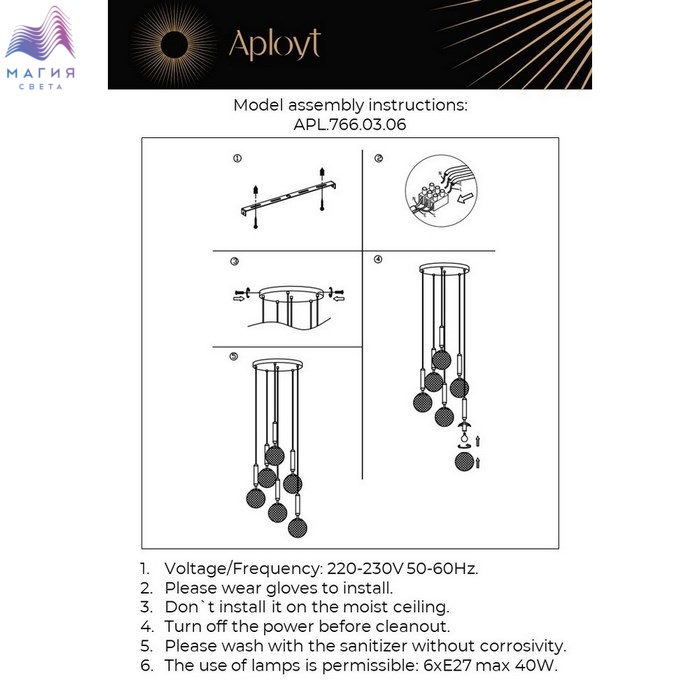 МАГИЯ
СВЕТА

Aployt

Model assembly instructions:
APL.766.03.06

①
②
③
④
⑤

1. Voltage/Frequency: 220-230V 50-60Hz.
2. Please wear gloves to install.
3. Don`t install it on the moist ceiling.
4. Turn off the power before cleanout.
5. Please wash with the sanitizer without corrosivity.
6. The use of lamps is permissible: 6xE27 max 40W.