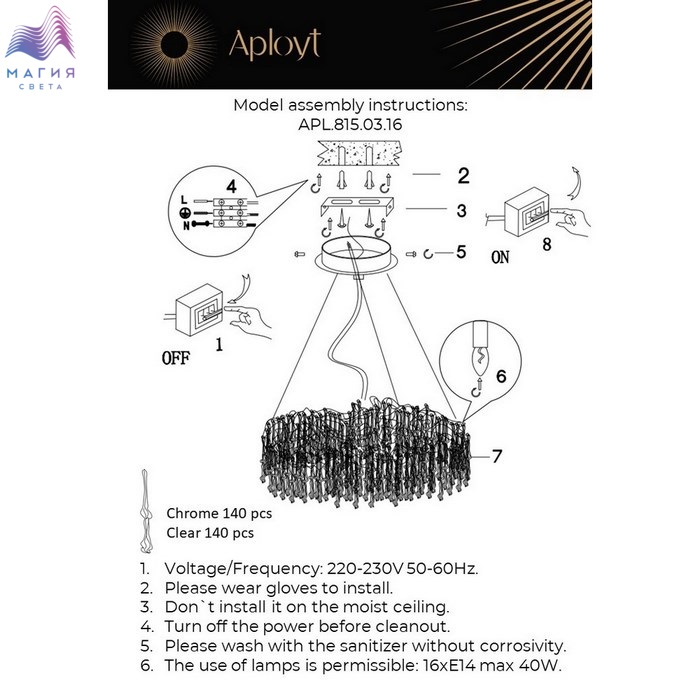 МАГИЯ
СВЕТА

Aployt

Model assembly instructions:
APL.815.03.16

4
L
N

2
3
5
8
ON
1
OFF
6
7

Chrome 140 pcs
Clear 140 pcs

1. Voltage/Frequency: 220-230V 50-60Hz.
2. Please wear gloves to install.
3. Don`t install it on the moist ceiling.
4. Turn off the power before cleanout.
5. Please wash with the sanitizer without corrosivity.
6. The use of lamps is permissible: 16xE14 max 40W.