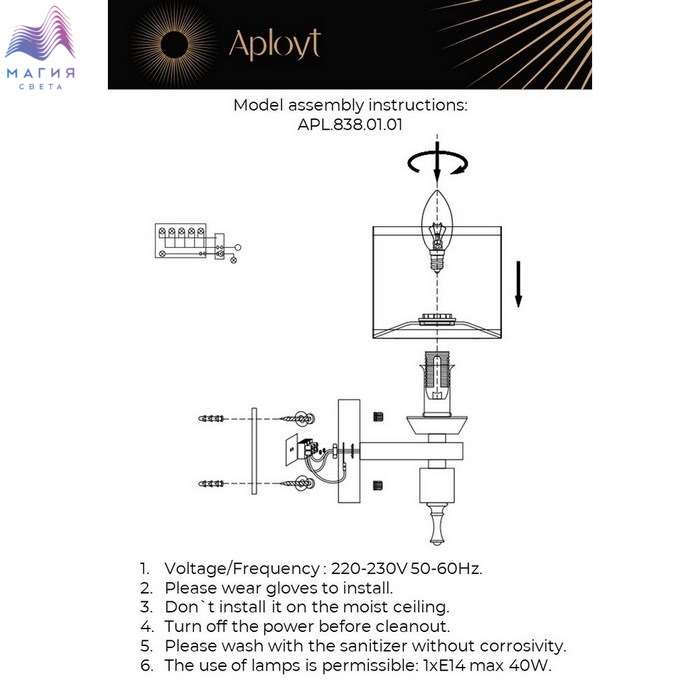 МАГИЯ
СВЕТА

Aployt

Model assembly instructions:
APL.838.01.01

1. Voltage/Frequency : 220-230V 50-60Hz.
2. Please wear gloves to install.
3. Don`t install it on the moist ceiling.
4. Turn off the power before cleanout.
5. Please wash with the sanitizer without corrosivity.
6. The use of lamps is permissible: 1xE14 max 40W.