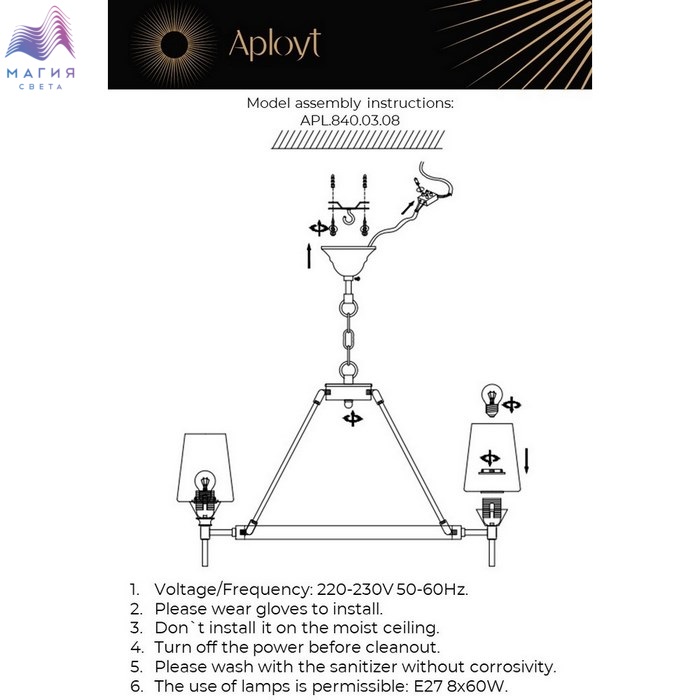 МАГИЯ
СВЕТА

Aployt

Model assembly instructions:
APL.840.03.08

1. Voltage/Frequency: 220-230V 50-60Hz.
2. Please wear gloves to install.
3. Don`t install it on the moist ceiling.
4. Turn off the power before cleanout.
5. Please wash with the sanitizer without corrosivity.
6. The use of lamps is permissible: E27 8x60W.