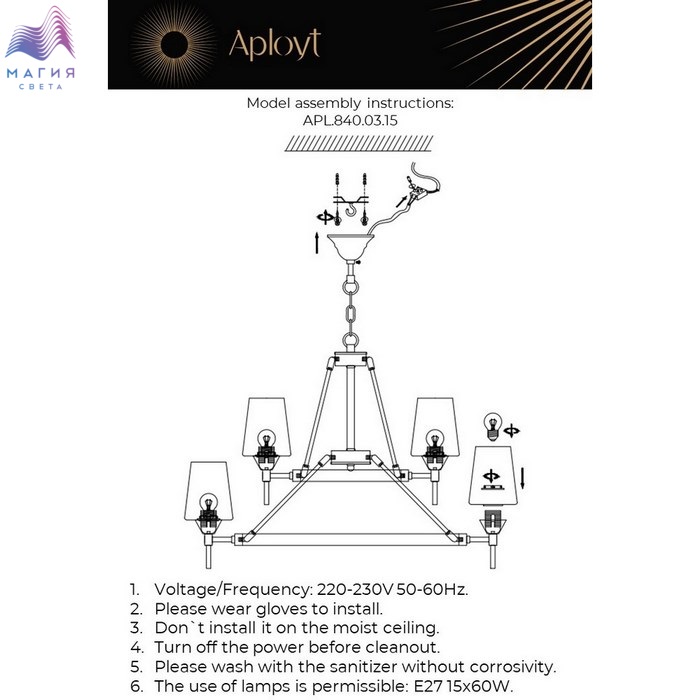 МАГИЯ
СВЕТА

Aployt

Model assembly instructions:
APL.840.03.15

1. Voltage/Frequency: 220-230V 50-60Hz.
2. Please wear gloves to install.
3. Don`t install it on the moist ceiling.
4. Turn off the power before cleanout.
5. Please wash with the sanitizer without corrosivity.
6. The use of lamps is permissible: E27 15x60W.