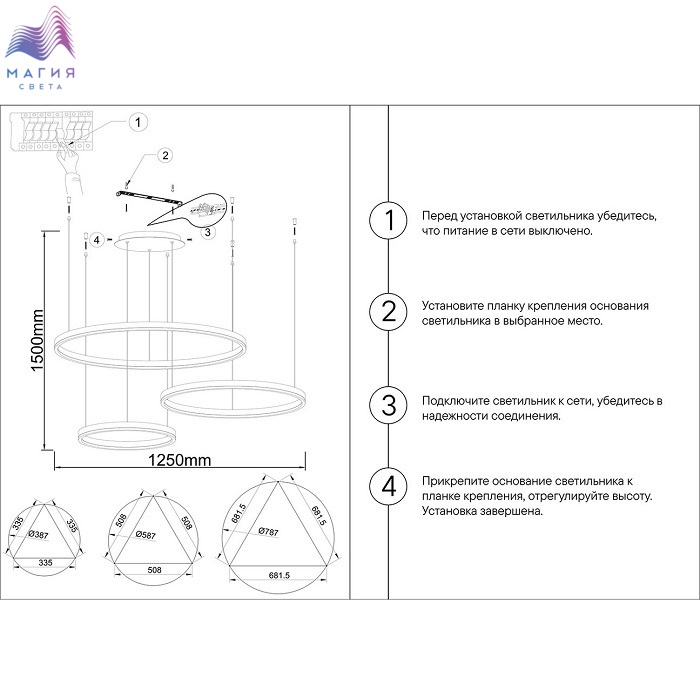 МАГИЯ
СВЕТА

1

2

3

4

1500mm

1250mm

335

335

Ø387

335

508

508

Ø587

508

681.5

681.5

Ø787

681.5

1 Перед установкой светильника убедитесь, что питание в сети выключено.

2 Установите планку крепления основания светильника в выбранное место.

3 Подключите светильник к сети, убедитесь в надежности соединения.

4 Прикрепите основание светильника к планке крепления, отрегулируйте высоту. Установка завершена.