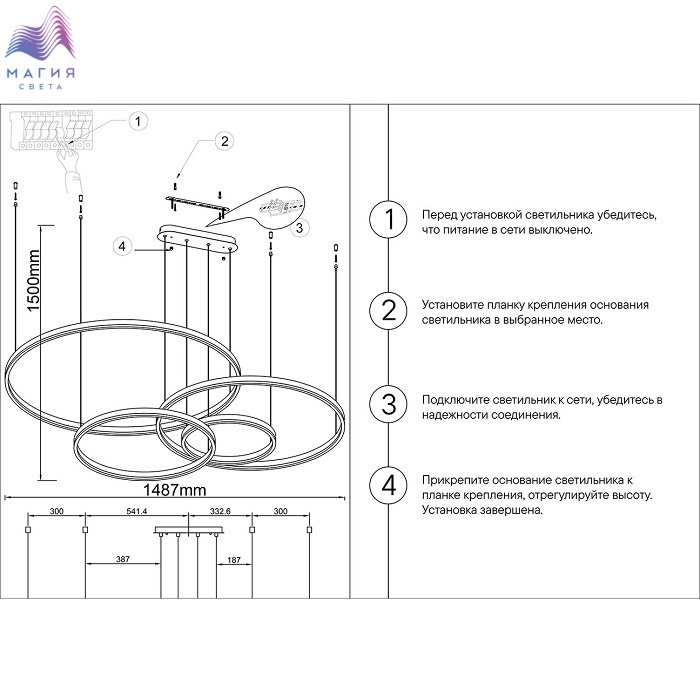 МАГИЯ
СВЕТА

1
2
3
4
1500mm
1487mm
300
541.4
332.6
300
387
187

1
Перед установкой светильника убедитесь, что питание в сети выключено.

2
Установите планку крепления основания светильника в выбранное место.

3
Подключите светильник к сети, убедитесь в надежности соединения.

4
Прикрепите основание светильника к планке крепления, отрегулируйте высоту. Установка завершена.