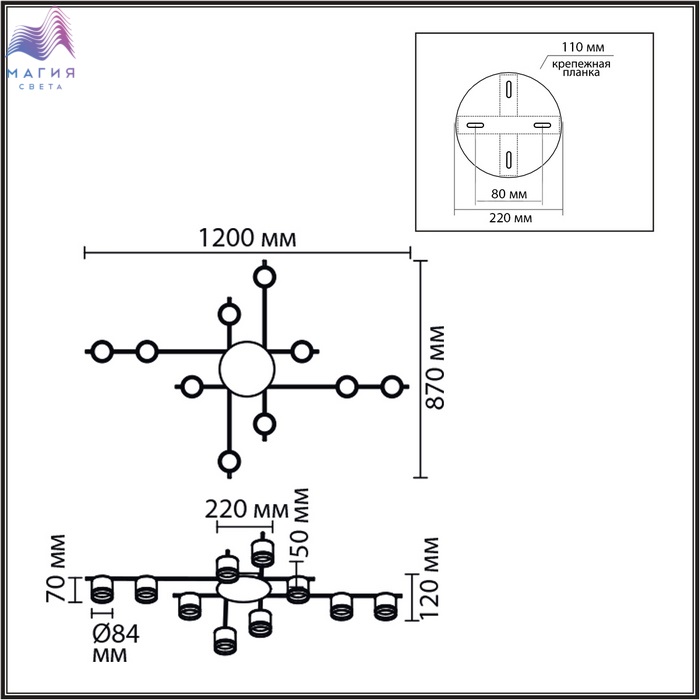 МАГИЯ
СВЕТА

110 мм
крепежная планка
80 мм
220 мм

1200 мм
870 мм

220 мм
50 мм
70 мм
120 мм
Ø84 мм