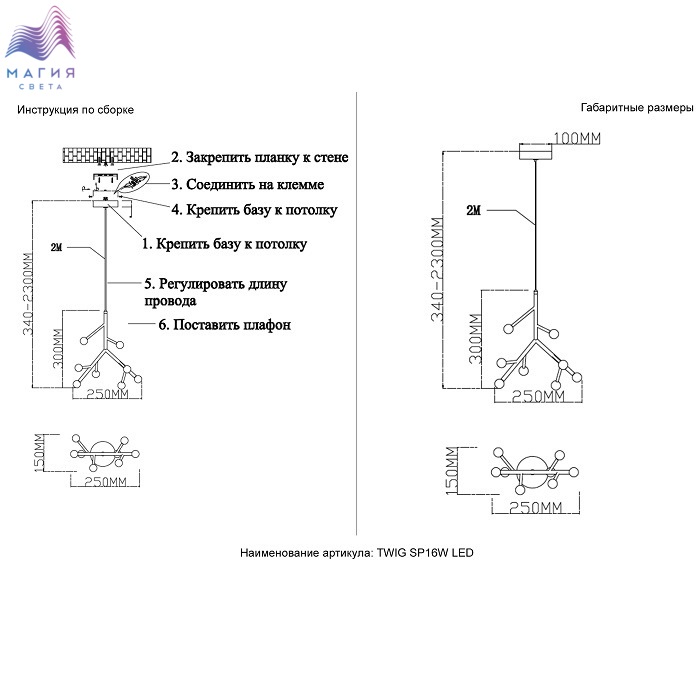 МАГИЯ
СВЕТА

Инструкция по сборке

2. Закрепить планку к стене
3. Соединить на клемме
4. Крепить базу к потолку
1. Крепить базу к потолку
2M
5. Регулировать длину провода
6. Поставить плафон
340-2300MM
300MM
250MM

150MM
250MM

Габаритные размеры

100MM
2M
340-2300MM
300MM
250MM

150MM
250MM

Наименование артикула: TWIG SP16W LED